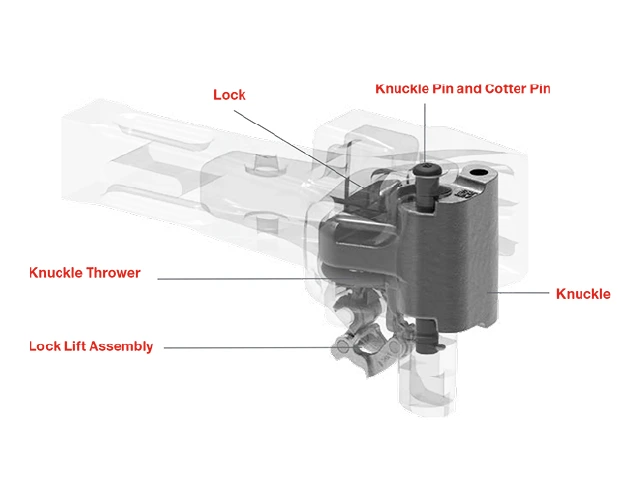 Lock
Knuckle Pin and Cotter Pin
Knuckle Thrower
Knuckle
Lock Lift Assembly